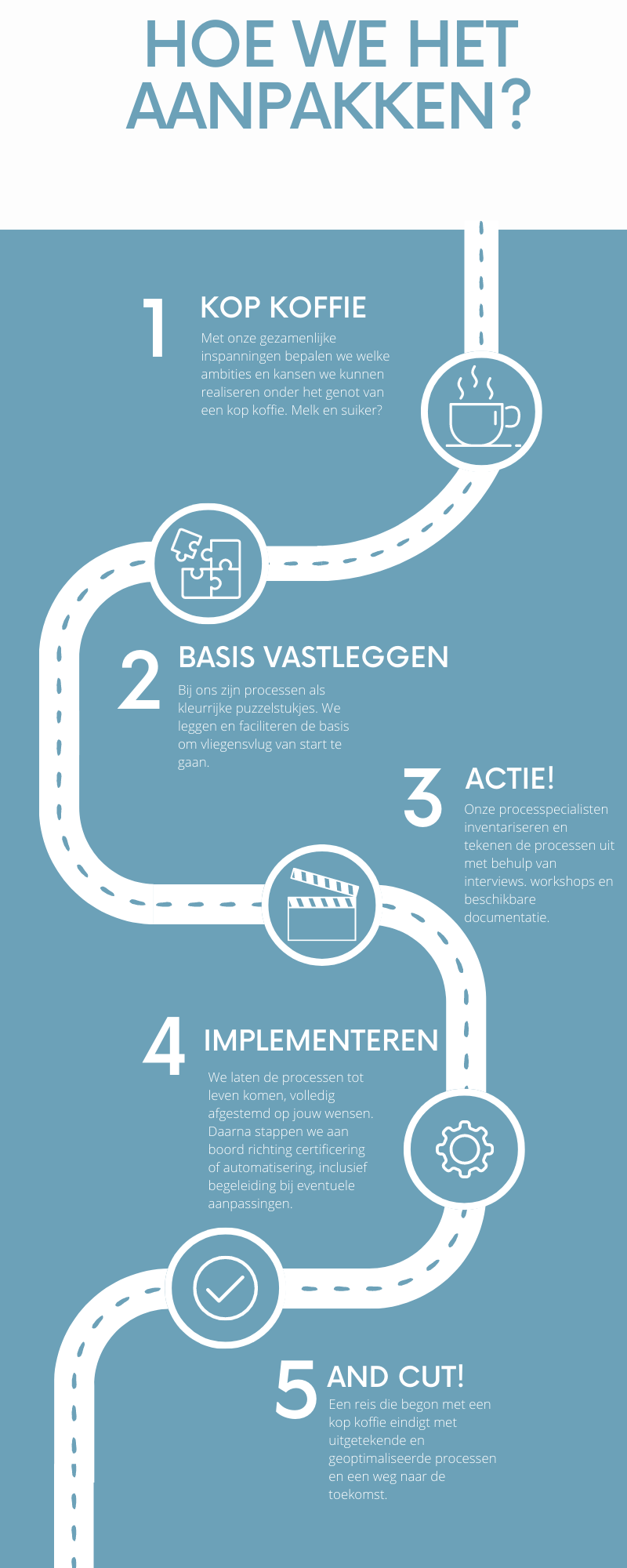 HOE WE HET AANPAKKEN?

1 KOP KOFFIE
Met onze gezamenlijke inspanningen bepalen we welke ambities en kansen we kunnen realiseren onder het genot van een kop koffie. Melk en suiker?

2 BASIS VASTLEGGEN
Bij ons zijn processen als kleurrijke puzzelstukjes. We leggen en faciliteren de basis om vliegensvlug van start te gaan.

3 ACTIE!
Onze processpecialisten inventariseren en tekenen de processen uit met behulp van interviews. workshops en beschikbare documentatie.

4 IMPLEMENTEREN
We laten de processen tot leven komen, volledig afgestemd op jouw wensen. Daarna stappen we aan boord richting certificering of automatisering, inclusief begeleiding bij eventuele aanpassingen.

5 AND CUT!
Een reis die begon met een kop koffie eindigt met uitgetekende en geoptimaliseerde processen en een weg naar de toekomst.